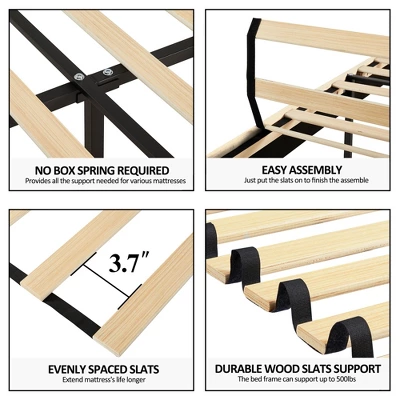 NO BOX SPRING REQUIRED
Provides all the support needed for various mattresses

EASY ASSEMBLY
Just put the slats on to finish the assemble

3.7"

EVENLY SPACED SLATS
Extend mattress's life longer

DURABLE WOOD SLATS SUPPORT
The bed frame can support up to 500lbs