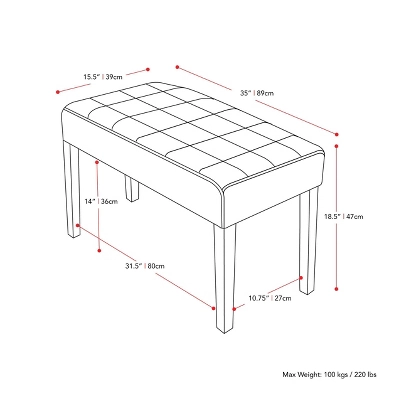 15.5" | 39cm

35" | 89cm

14" | 36cm

18.5" | 47cm

31.5" | 80cm

10.75" | 27cm

Max Weight: 100 kgs / 220 lbs